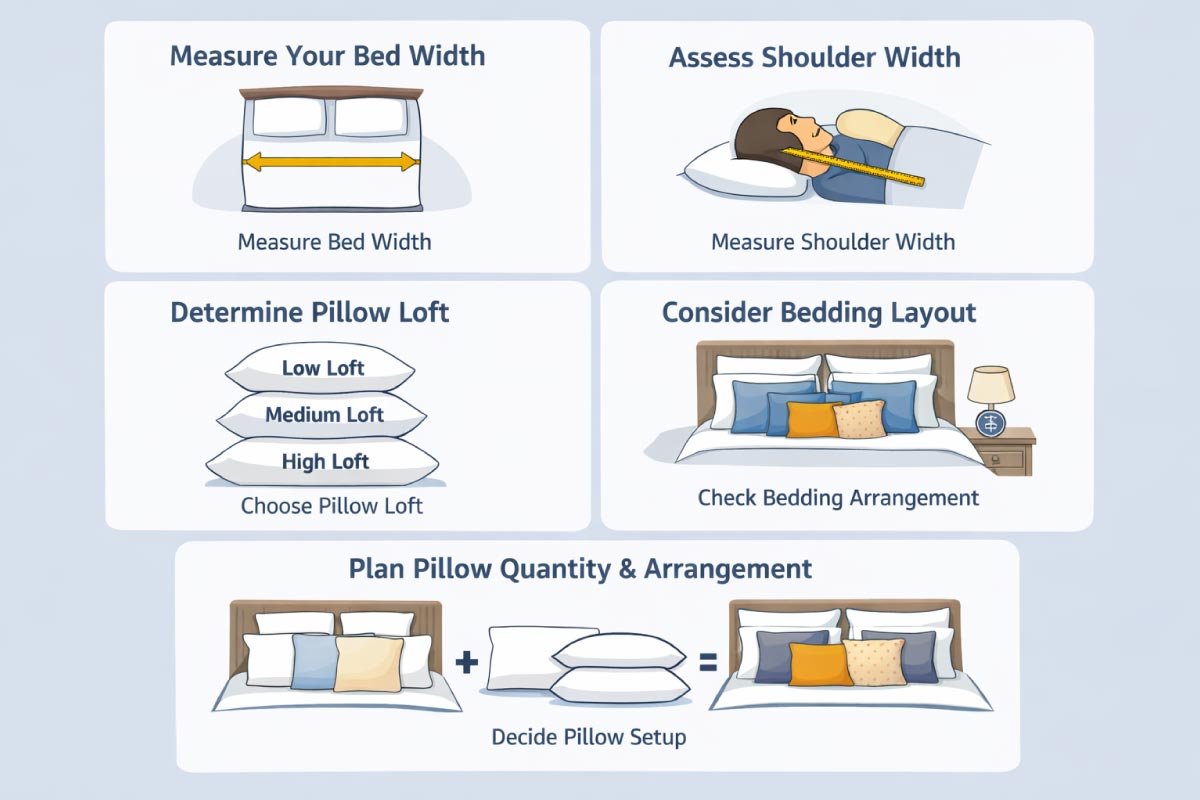 Measure Your Bed Width

Measure Bed Width

Assess Shoulder Width

Measure Shoulder Width

Determine Pillow Loft

Low Loft

Medium Loft

High Loft

Choose Pillow Loft

Consider Bedding Layout

Check Bedding Arrangement

Plan Pillow Quantity & Arrangement

+

=

Decide Pillow Setup